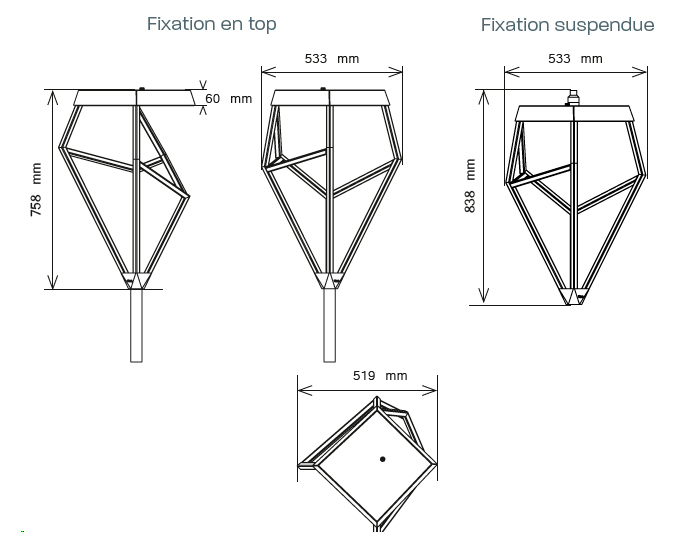 Fixation en top

Fixation suspendue

533 mm

533 mm

60 mm

758 mm

838 mm

519 mm